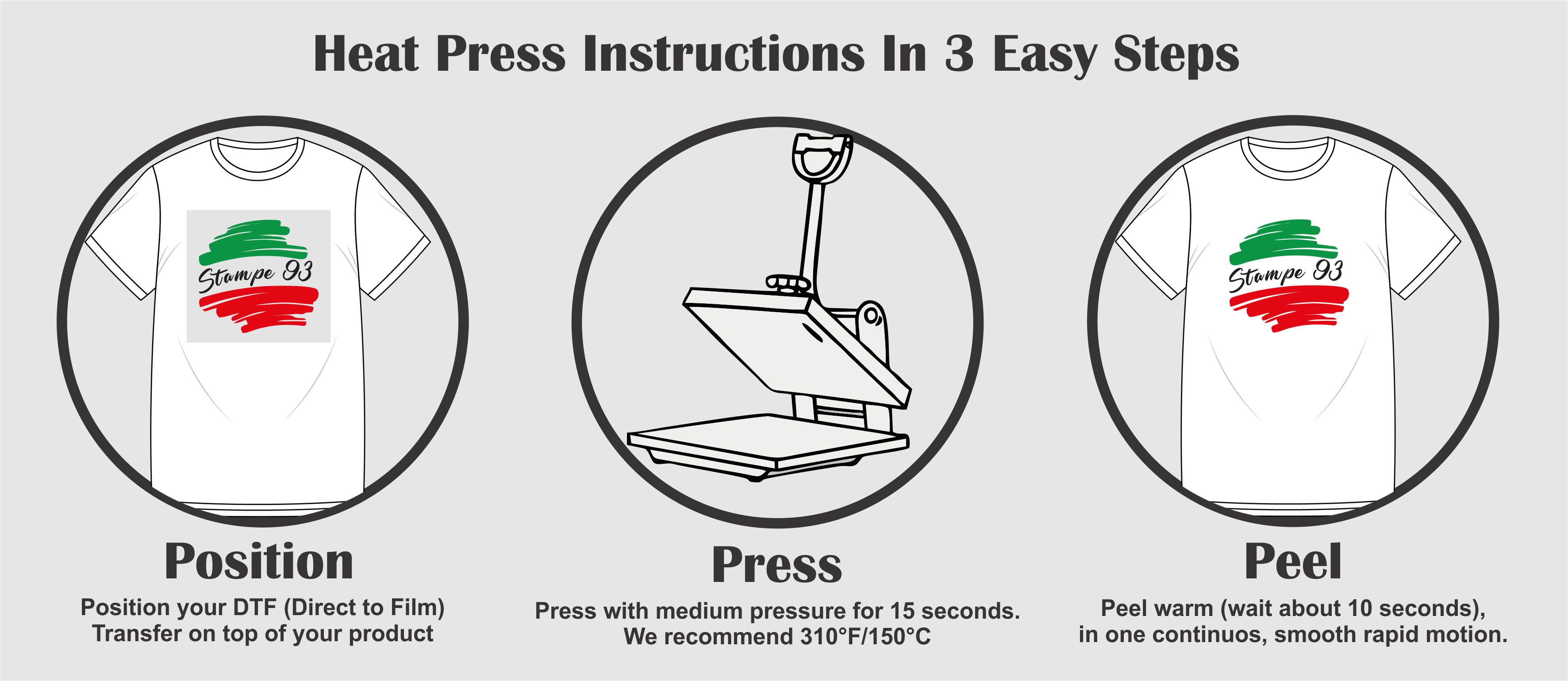 Heat Press Instructions In 3 Easy Steps

Stampe 93

Position

Position your DTF (Direct to Film) Transfer on top of your product

Press

Press with medium pressure for 15 seconds. We recommend 310°F/150°C

Stampe 93

Peel

Peel warm (wait about 10 seconds), in one continuos, smooth rapid motion.